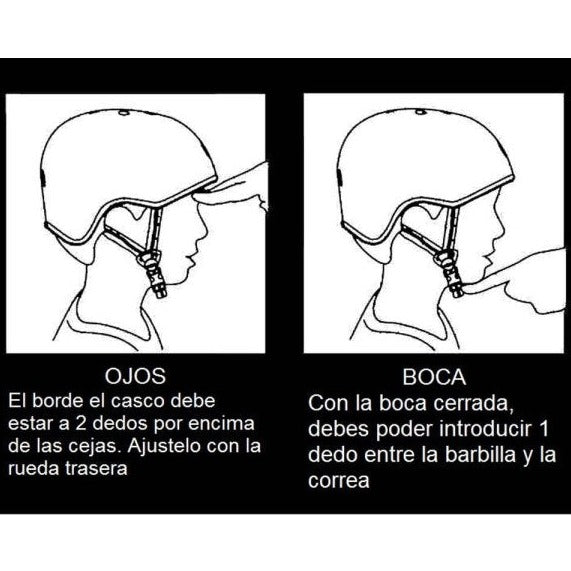 OJOS
El borde el casco debe estar a 2 dedos por encima de las cejas. Ajustelo con la rueda trasera

BOCA
Con la boca cerrada, debes poder introducir 1 dedo entre la barbilla y la correa