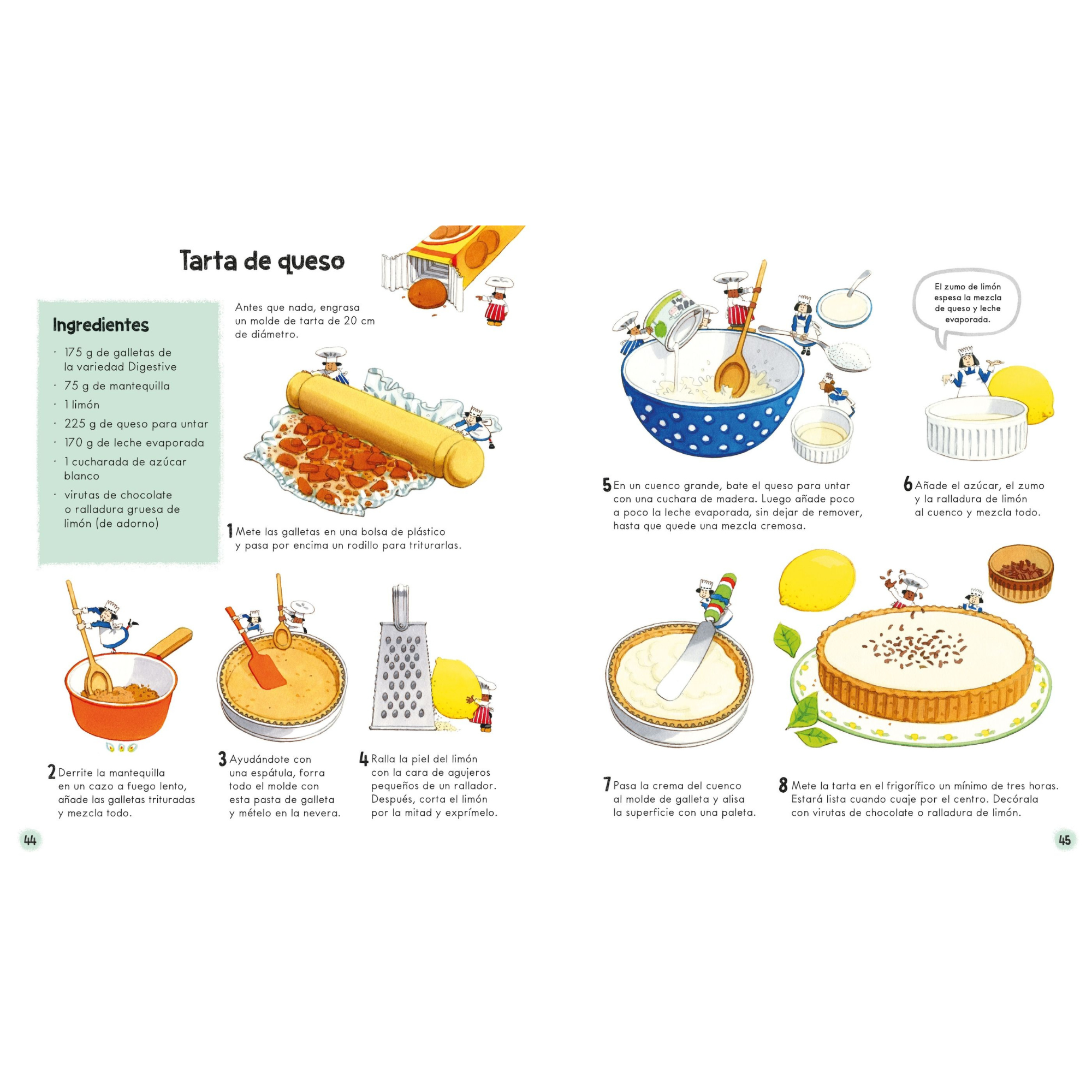 Tarta de queso

Ingredientes

· 175 g de galletas de la variedad Digestive
· 75 g de mantequilla
· 1 limón
· 225 g de queso para untar
· 170 g de leche evaporada
· 1 cucharada de azúcar blanco
· virutas de chocolate o ralladura gruesa de limón (de adorno)

Antes que nada, engrasa un molde de tarta de 20 cm de diámetro.

1 Mete las galletas en una bolsa de plástico y pasa por encima un rodillo para triturarlas.

2 Derrite la mantequilla en un cazo a fuego lento, añade las galletas trituradas y mezcla todo.

3 Ayudándote con una espátula, forra todo el molde con esta pasta de galleta y mételo en la nevera.

4 Ralla la piel del limón con la cara de agujeros pequeños de un rallador. Después, corta el limón por la mitad y exprímelo.

44

El zumo de limón espesa la mezcla de queso y leche evaporada.

5 En un cuenco grande, bate el queso para untar con una cuchara de madera. Luego añade poco a poco la leche evaporada, sin dejar de remover, hasta que quede una mezcla cremosa.

6 Añade el azúcar, el zumo y la ralladura de limón al cuenco y mezcla todo.

7 Pasa la crema del cuenco al molde de galleta y alisa la superficie con una paleta.

8 Mete la tarta en el frigorífico un mínimo de tres horas. Estará lista cuando cuaje por el centro. Decórala con virutas de chocolate o ralladura de limón.

45