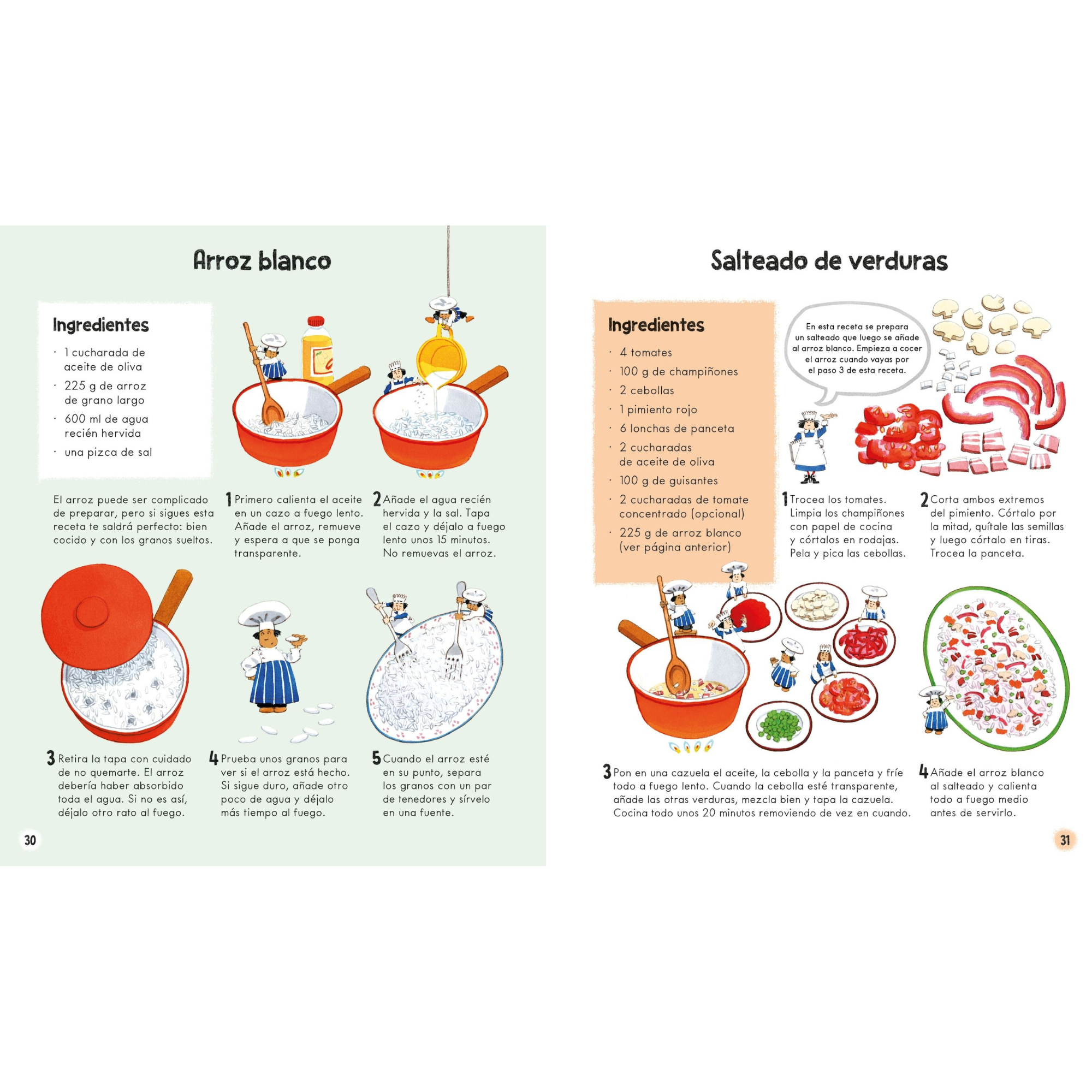 Arroz blanco

Ingredientes

· 1 cucharada de aceite de oliva
· 225 g de arroz de grano largo
· 600 ml de agua recién hervida
· una pizca de sal

El arroz puede ser complicado de preparar, pero si sigues esta receta te saldrá perfecto: bien cocido y con los granos sueltos.

1 Primero calienta el aceite en un cazo a fuego lento. Añade el arroz, remueve y espera a que se ponga transparente.

2 Añade el agua recién hervida y la sal. Tapa el cazo y déjalo a fuego lento unos 15 minutos. No remuevas el arroz.

3 Retira la tapa con cuidado de no quemarte. El arroz debería haber absorbido toda el agua. Si no es así, déjalo otro rato al fuego.

4 Prueba unos granos para ver si el arroz está hecho. Si sigue duro, añade otro poco de agua y déjalo más tiempo al fuego.

5 Cuando el arroz esté en su punto, separa los granos con un par de tenedores y sírvelo en una fuente.

30

Salteado de verduras

Ingredientes

· 4 tomates
· 100 g de champiñones
· 2 cebollas
· 1 pimiento rojo
· 6 lonchas de panceta
· 2 cucharadas de aceite de oliva
· 100 g de guisantes
· 2 cucharadas de tomate concentrado (opcional)
· 225 g de arroz blanco (ver página anterior)

En esta receta se prepara un salteado que luego se añade al arroz blanco. Empieza a cocer el arroz cuando vayas por el paso 3 de esta receta.

1 Trocea los tomates. Limpia los champiñones con papel de cocina y córtalos en rodajas. Pela y pica las cebollas.

2 Corta ambos extremos del pimiento. Córtalo por la mitad, quítale las semillas y luego córtalo en tiras. Trocea la panceta.

3 Pon en una cazuela el aceite, la cebolla y la panceta y fríe todo a fuego lento. Cuando la cebolla esté transparente, añade las otras verduras, mezcla bien y tapa la cazuela. Cocina todo unos 20 minutos removiendo de vez en cuando.

4 Añade el arroz blanco al salteado y calienta todo a fuego medio antes de servirlo.

31